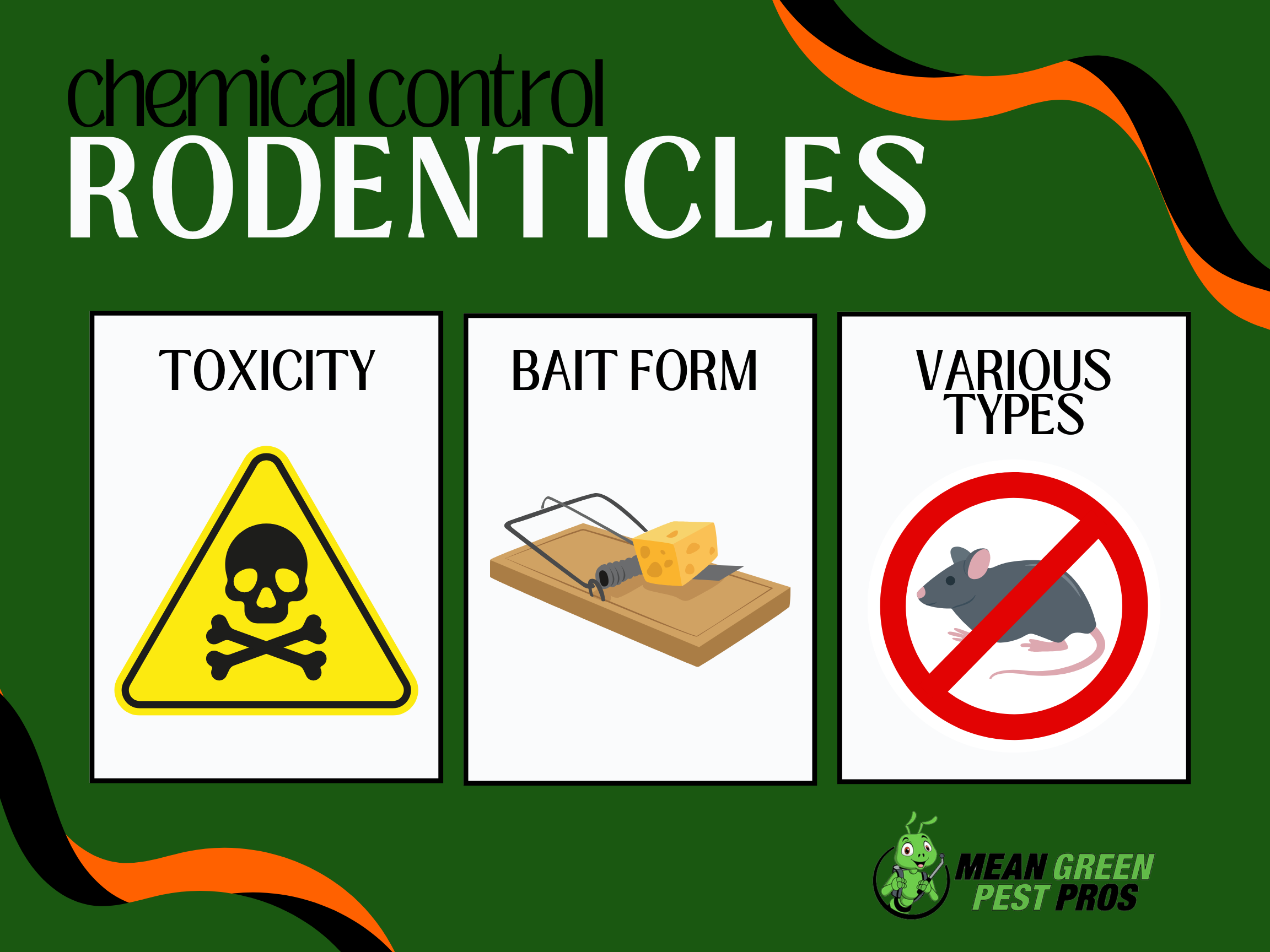 chemical control
RODENTICLES

TOXICITY

BAIT FORM

VARIOUS TYPES

MEAN GREEN
PEST PROS